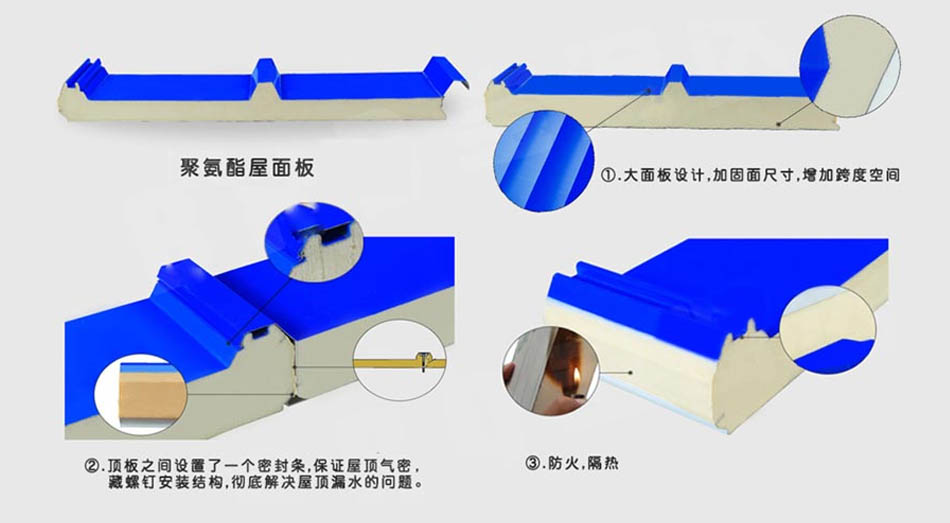 聚氨酯屋面板

①.大面板设计,加固面尺寸,增加跨度空间

②.顶板之间设置了一个密封条,保证屋顶气密,藏螺钉安装结构,彻底解决屋顶漏水的问题。

③.防火,隔热